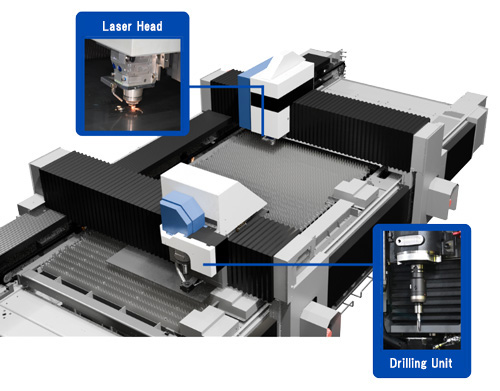 Laser Head

Drilling Unit